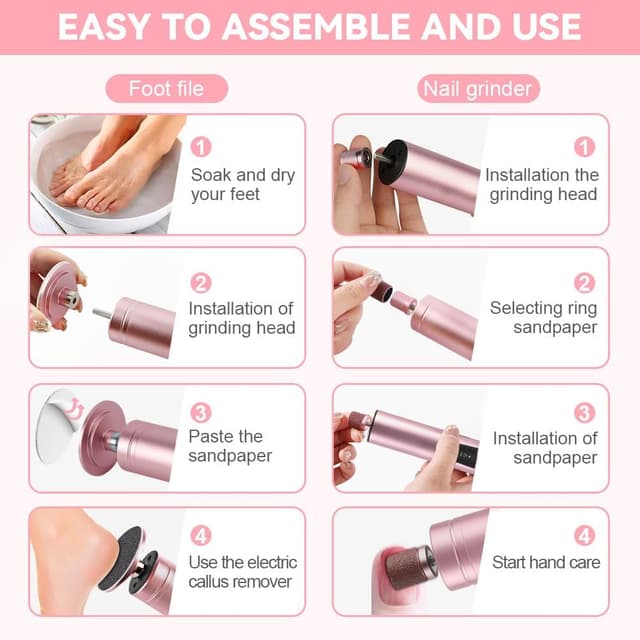 EASY TO ASSEMBLE AND USE

Foot file

1
Soak and dry your feet

2
Installation of grinding head

3
Paste the sandpaper

4
Use the electric callus remover

Nail grinder

1
Installation the grinding head

2
Selecting ring sandpaper

3
Installation of sandpaper

4
Start hand care