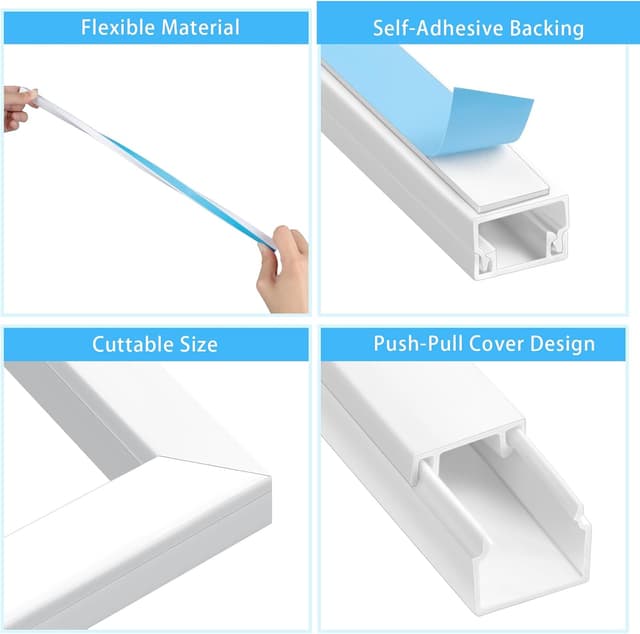 Flexible Material

Self-Adhesive Backing

Cuttable Size

Push-Pull Cover Design