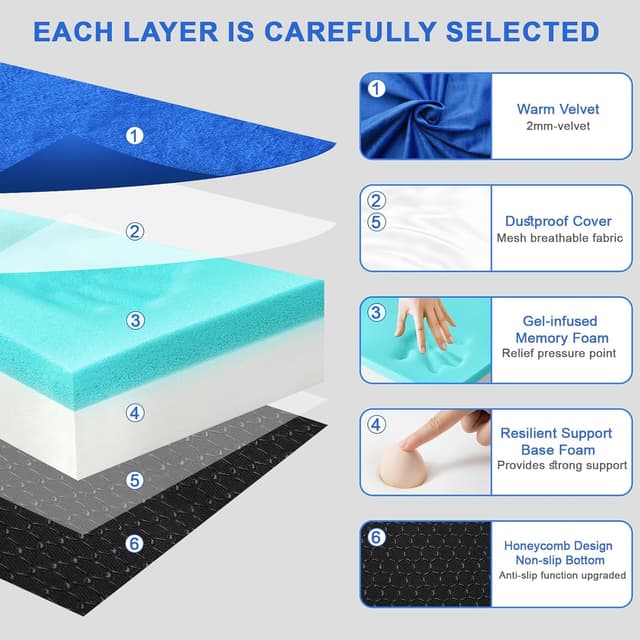 EACH LAYER IS CAREFULLY SELECTED

1
2
3
4
5
6

1
Warm Velvet
2mm-velvet

2
5
Dustproof Cover
Mesh breathable fabric

3
Gel-infused Memory Foam
Relief pressure point

4
Resilient Support Base Foam
Provides strong support

6
Honeycomb Design Non-slip Bottom
Anti-slip function upgraded