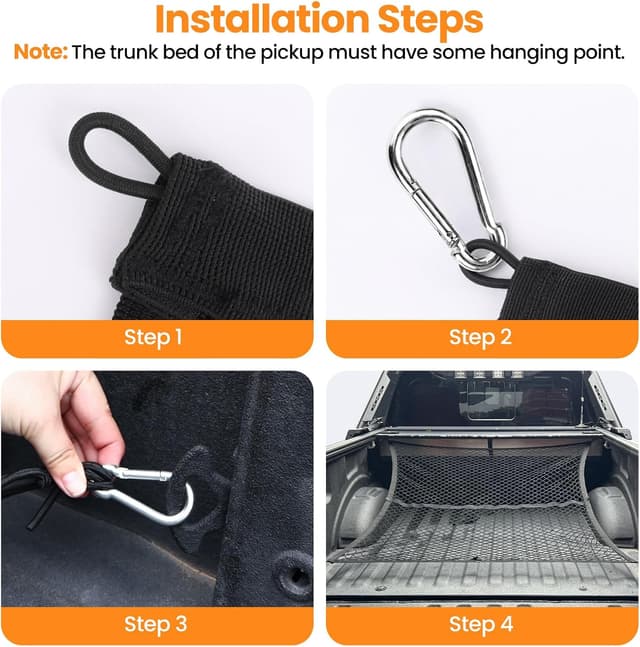 Installation Steps

Note: The trunk bed of the pickup must have some hanging point.

Step 1

Step 2

Step 3

Step 4