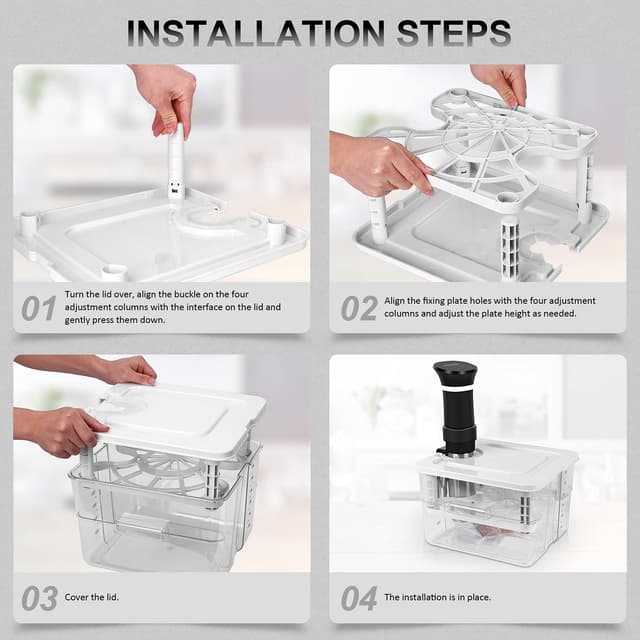 INSTALLATION STEPS

01 Turn the lid over, align the buckle on the four adjustment columns with the interface on the lid and gently press them down.

02 Align the fixing plate holes with the four adjustment columns and adjust the plate height as needed.

03 Cover the lid.

04 The installation is in place.