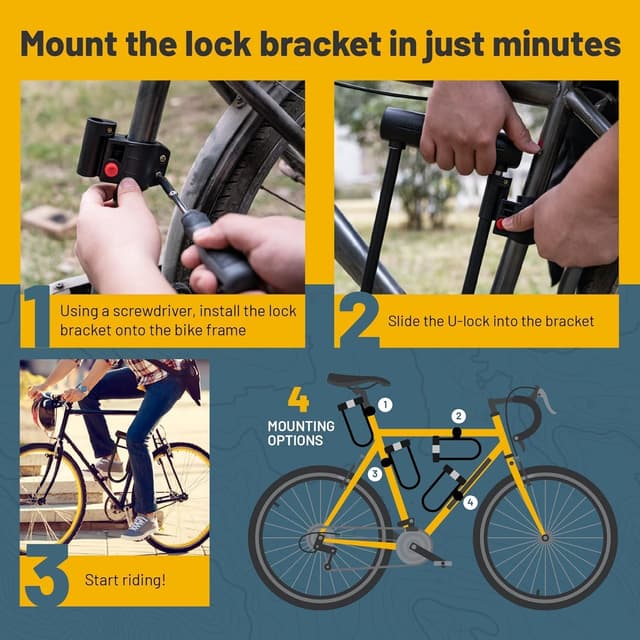 Mount the lock bracket in just minutes

1 Using a screwdriver, install the lock bracket onto the bike frame

2 Slide the U-lock into the bracket

3 Start riding!

4 MOUNTING OPTIONS

1

2

3

4