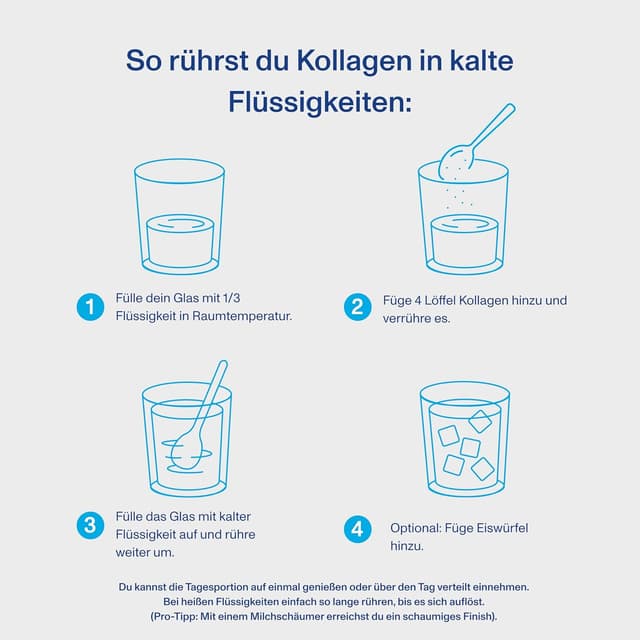 So rührst du Kollagen in kalte Flüssigkeiten:

1 Fülle dein Glas mit 1/3 Flüssigkeit in Raumtemperatur.

2 Füge 4 Löffel Kollagen hinzu und verrühre es.

3 Fülle das Glas mit kalter Flüssigkeit auf und rühre weiter um.

4 Optional: Füge Eiswürfel hinzu.

Du kannst die Tagesportion auf einmal genießen oder über den Tag verteilt einnehmen. Bei heißen Flüssigkeiten einfach so lange rühren, bis es sich auflöst. (Pro-Tipp: Mit einem Milchschäumer erreichst du ein schaumiges Finish).