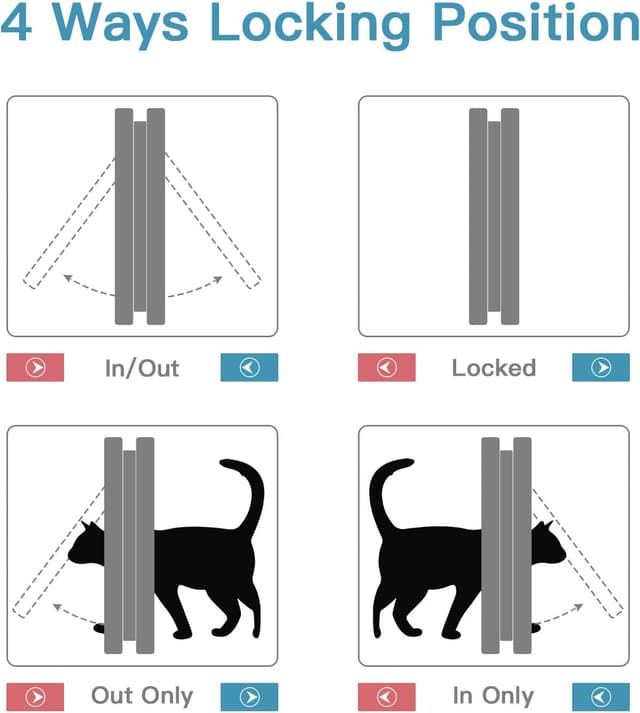 4 Ways Locking Position

In/Out

Locked

Out Only

In Only