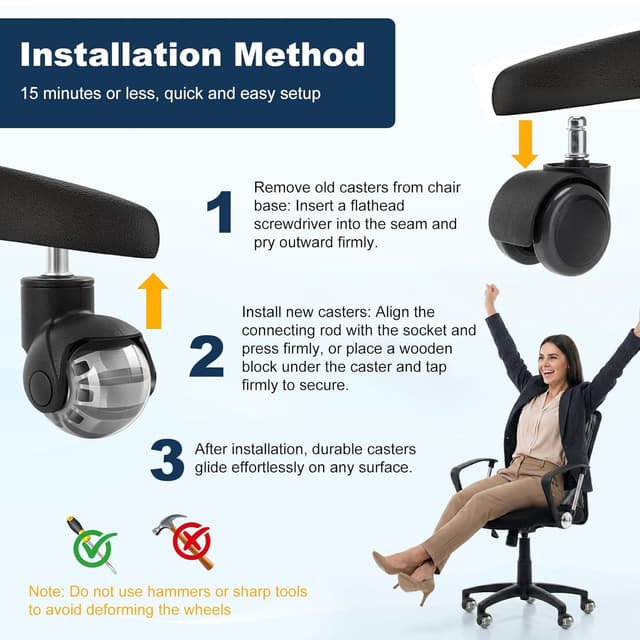 Installation Method

15 minutes or less, quick and easy setup

1 Remove old casters from chair base: Insert a flathead screwdriver into the seam and pry outward firmly.

2 Install new casters: Align the connecting rod with the socket and press firmly, or place a wooden block under the caster and tap firmly to secure.

3 After installation, durable casters glide effortlessly on any surface.

Note: Do not use hammers or sharp tools to avoid deforming the wheels