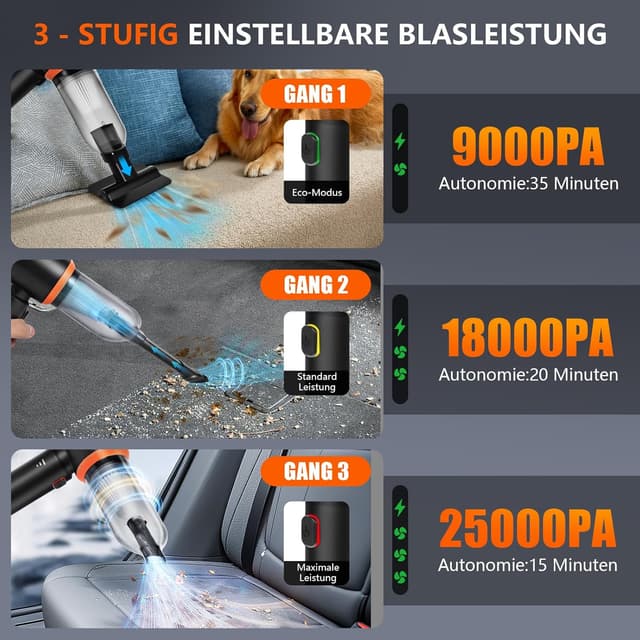 3 - STUFIG EINSTELLBARE BLASLEISTUNG

GANG 1

Eco-Modus

9000PA
Autonomie:35 Minuten

GANG 2

Standard Leistung

18000PA
Autonomie:20 Minuten

GANG 3

Maximale Leistung

25000PA
Autonomie:15 Minuten