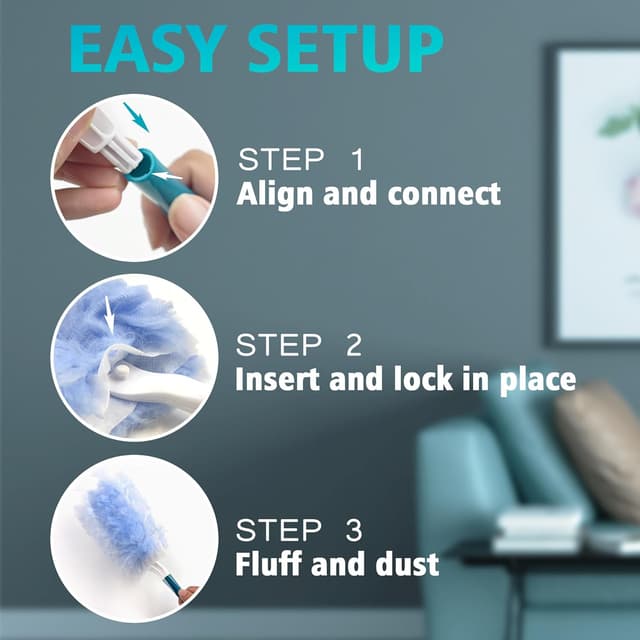 EASY SETUP

STEP 1
Align and connect

STEP 2
Insert and lock in place

STEP 3
Fluff and dust