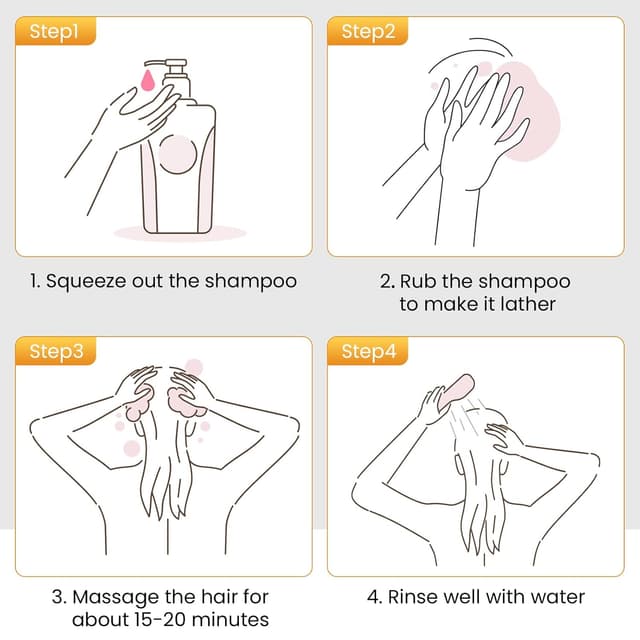 Step1

1. Squeeze out the shampoo

Step2

2. Rub the shampoo to make it lather

Step3

3. Massage the hair for about 15-20 minutes

Step4

4. Rinse well with water