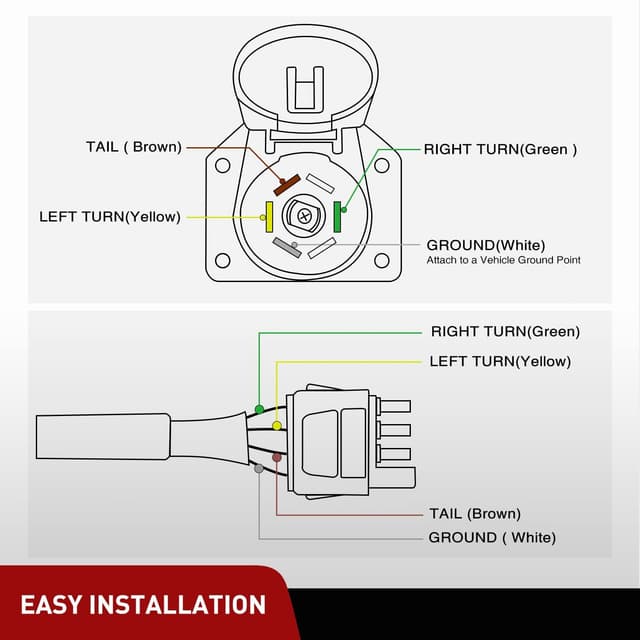 TAIL ( Brown)

RIGHT TURN(Green )

LEFT TURN(Yellow)

GROUND(White)
Attach to a Vehicle Ground Point

RIGHT TURN(Green)

LEFT TURN(Yellow)

TAIL (Brown)

GROUND ( White)

EASY INSTALLATION