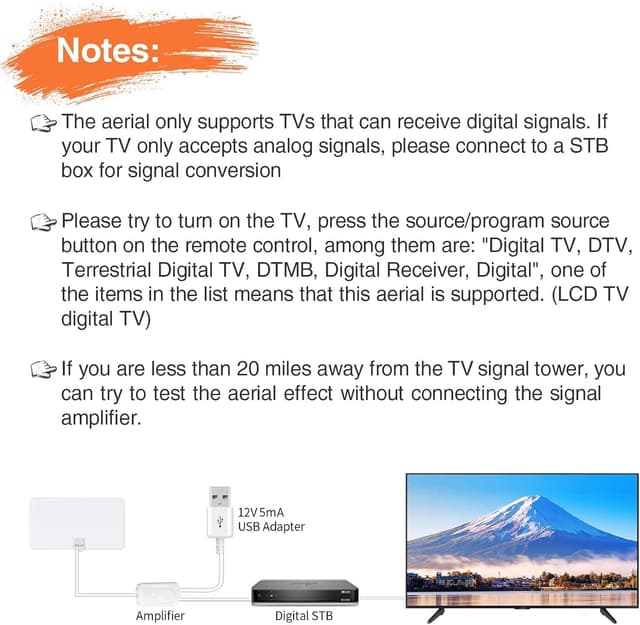 Notes:

The aerial only supports TVs that can receive digital signals. If your TV only accepts analog signals, please connect to a STB box for signal conversion

Please try to turn on the TV, press the source/program source button on the remote control, among them are: "Digital TV, DTV, Terrestrial Digital TV, DTMB, Digital Receiver, Digital", one of the items in the list means that this aerial is supported. (LCD TV digital TV)

If you are less than 20 miles away from the TV signal tower, you can try to test the aerial effect without connecting the signal amplifier.

12V 5mA
USB Adapter

Amplifier

Digital STB