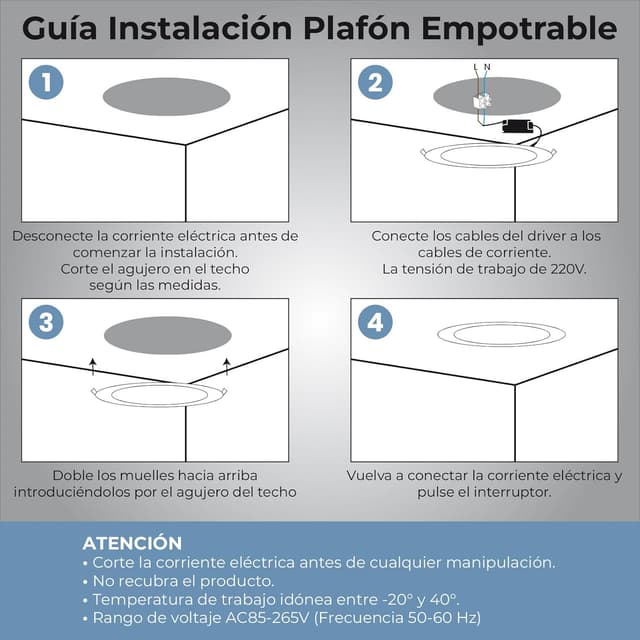 Guía Instalación Plafón Empotrable

1

Desconecte la corriente eléctrica antes de comenzar la instalación. Corte el agujero en el techo según las medidas.

2

L N

Conecte los cables del driver a los cables de corriente. La tensión de trabajo de 220V.

3

Doble los muelles hacia arriba introduciéndolos por el agujero del techo

4

Vuelva a conectar la corriente eléctrica y pulse el interruptor.

ATENCIÓN
• Corte la corriente eléctrica antes de cualquier manipulación.
• No recubra el producto.
• Temperatura de trabajo idónea entre -20° y 40°.
• Rango de voltaje AC85-265V (Frecuencia 50-60 Hz)