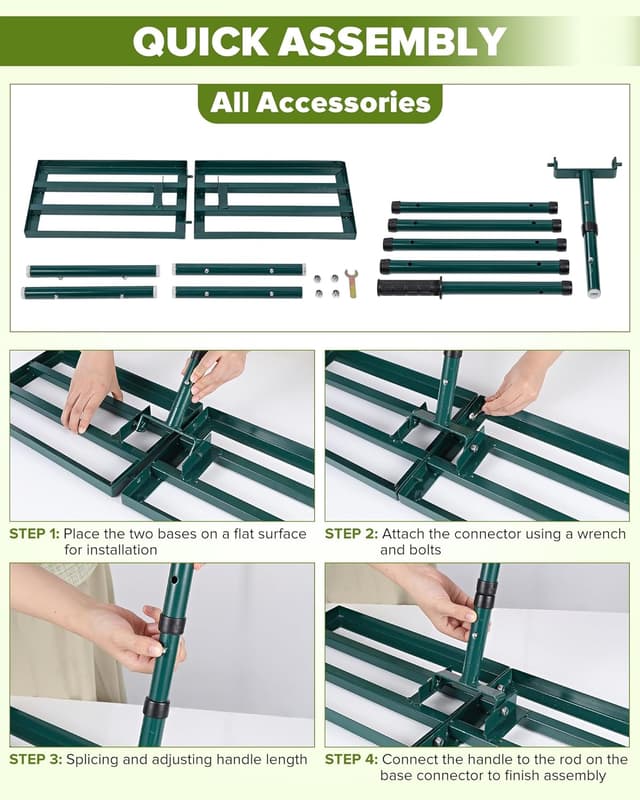 QUICK ASSEMBLY

All Accessories

STEP 1: Place the two bases on a flat surface for installation

STEP 2: Attach the connector using a wrench and bolts

STEP 3: Splicing and adjusting handle length

STEP 4: Connect the handle to the rod on the base connector to finish assembly