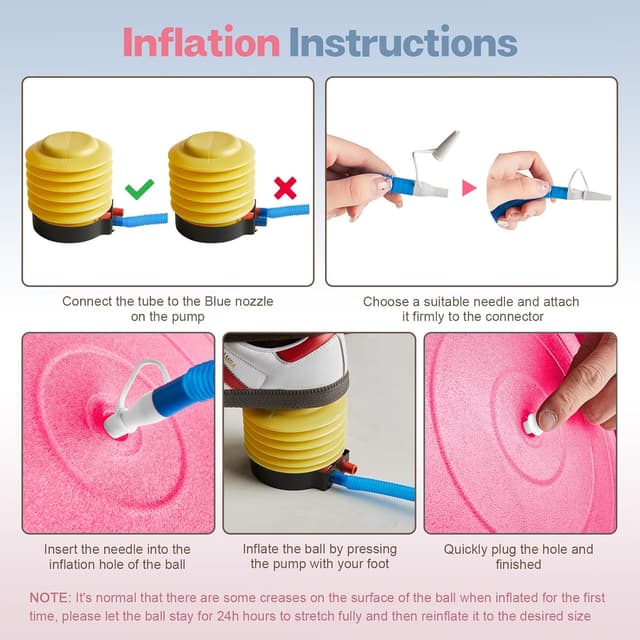 Inflation Instructions

Connect the tube to the Blue nozzle on the pump

Choose a suitable needle and attach it firmly to the connector

Insert the needle into the inflation hole of the ball

Inflate the ball by pressing the pump with your foot

Quickly plug the hole and finished

NOTE: It's normal that there are some creases on the surface of the ball when inflated for the first time, please let the ball stay for 24h hours to stretch fully and then reinflate it to the desired size