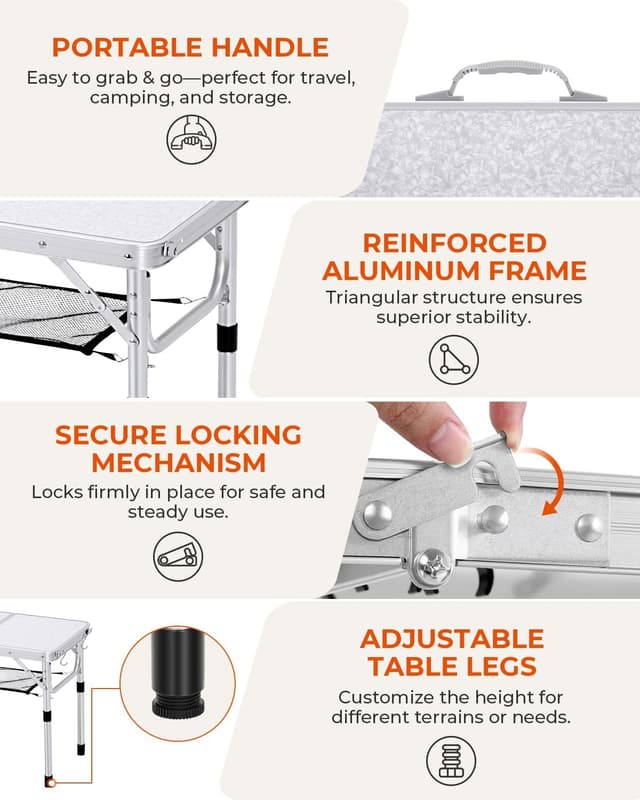 PORTABLE HANDLE

Easy to grab & go—perfect for travel, camping, and storage.

REINFORCED ALUMINUM FRAME

Triangular structure ensures superior stability.

SECURE LOCKING MECHANISM

Locks firmly in place for safe and steady use.

ADJUSTABLE TABLE LEGS

Customize the height for different terrains or needs.