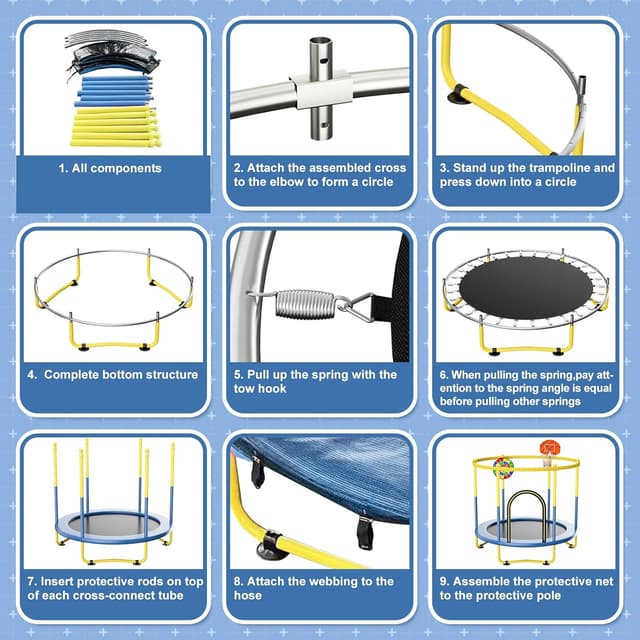 1. All components

2. Attach the assembled cross to the elbow to form a circle

3. Stand up the trampoline and press down into a circle

4. Complete bottom structure

5. Pull up the spring with the tow hook

6. When pulling the spring,pay attention to the spring angle is equal before pulling other springs

7. Insert protective rods on top of each cross-connect tube

8. Attach the webbing to the hose

9. Assemble the protective net to the protective pole