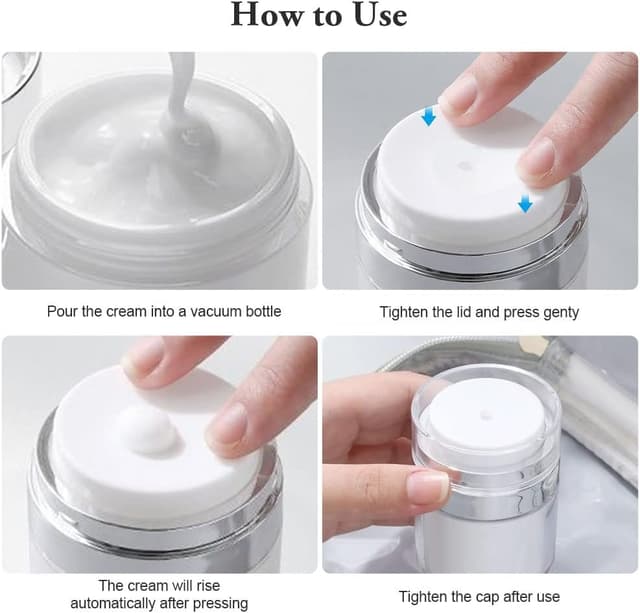 How to Use

Pour the cream into a vacuum bottle

Tighten the lid and press genty

The cream will rise automatically after pressing

Tighten the cap after use