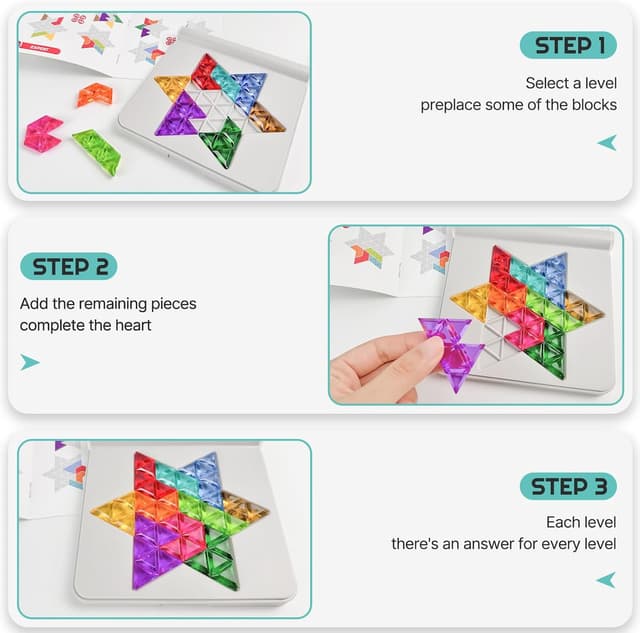 EXPERT

STEP 1

Select a level
preplace some of the blocks

STEP 2

Add the remaining pieces
complete the heart

STEP 3

Each level
there's an answer for every level