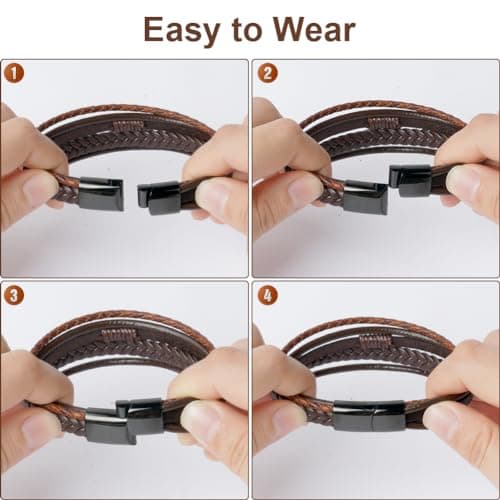 Easy to Wear

1

2

3

4