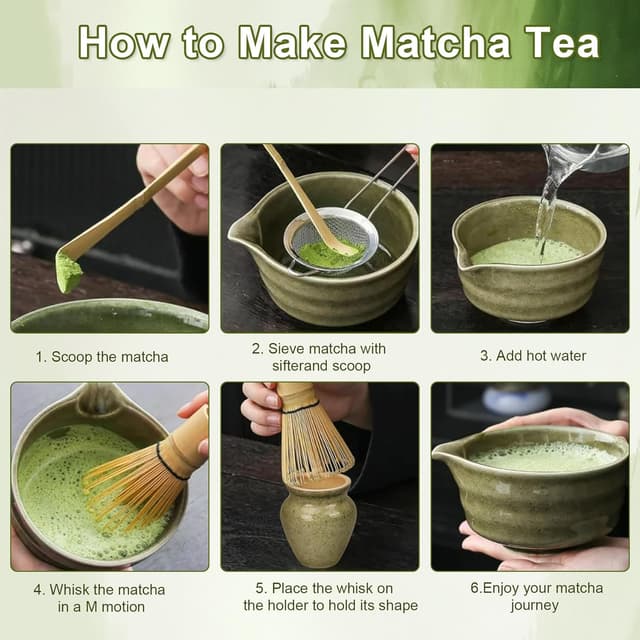 How to Make Matcha Tea

1. Scoop the matcha

2. Sieve matcha with sifterand scoop

3. Add hot water

4. Whisk the matcha in a M motion

5. Place the whisk on the holder to hold its shape

6.Enjoy your matcha journey