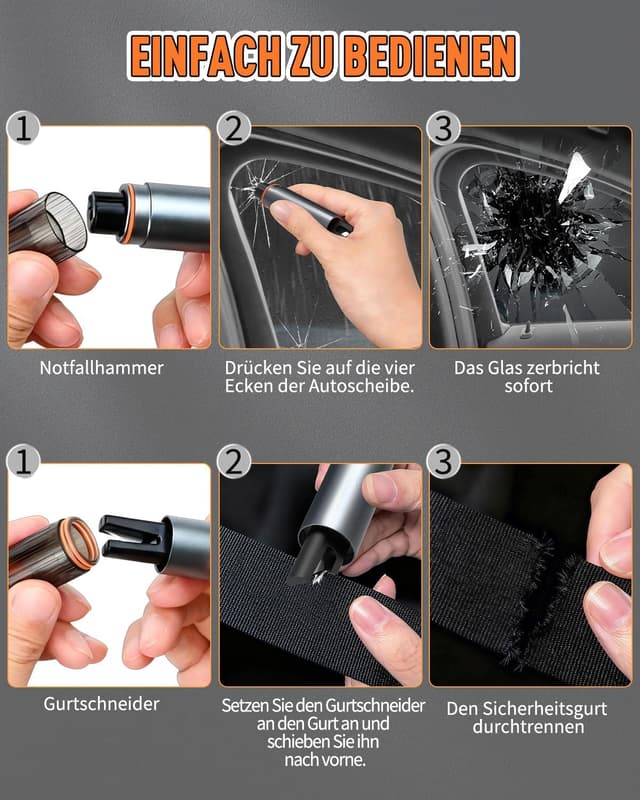 EINFACH ZU BEDIENEN

1

Notfallhammer

2

Drücken Sie auf die vier Ecken der Autoscheibe.

3

Das Glas zerbricht sofort

1

Gurtschneider

2

Setzen Sie den Gurtschneider an den Gurt an und schieben Sie ihn nach vorne.

3

Den Sicherheitsgurt durchtrennen