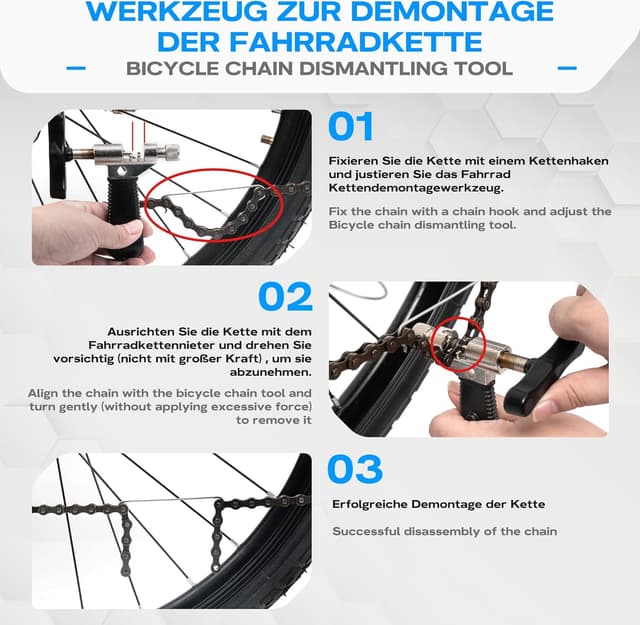 WERKZEUG ZUR DEMONTAGE DER FAHRRADKETTE

BICYCLE CHAIN DISMANTLING TOOL

01

Fixieren Sie die Kette mit einem Kettenhaken und justieren Sie das Fahrrad Kettendemontagewerkzeug.

Fix the chain with a chain hook and adjust the Bicycle chain dismantling tool.

02

Ausrichten Sie die Kette mit dem Fahrradkettennieter und drehen Sie vorsichtig (nicht mit großer Kraft) , um sie abzunehmen.

Align the chain with the bicycle chain tool and turn gently (without applying excessive force) to remove it

03

Erfolgreiche Demontage der Kette

Successful disassembly of the chain