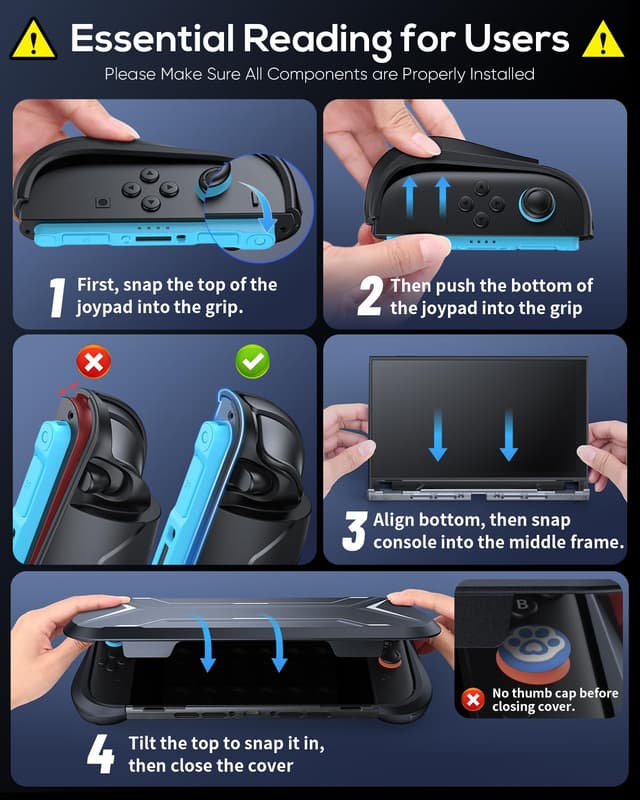 Essential Reading for Users

Please Make Sure All Components are Properly Installed

1 First, snap the top of the joypad into the grip.

2 Then push the bottom of the joypad into the grip

3 Align bottom, then snap console into the middle frame.

B

No thumb cap before closing cover.

4 Tilt the top to snap it in, then close the cover