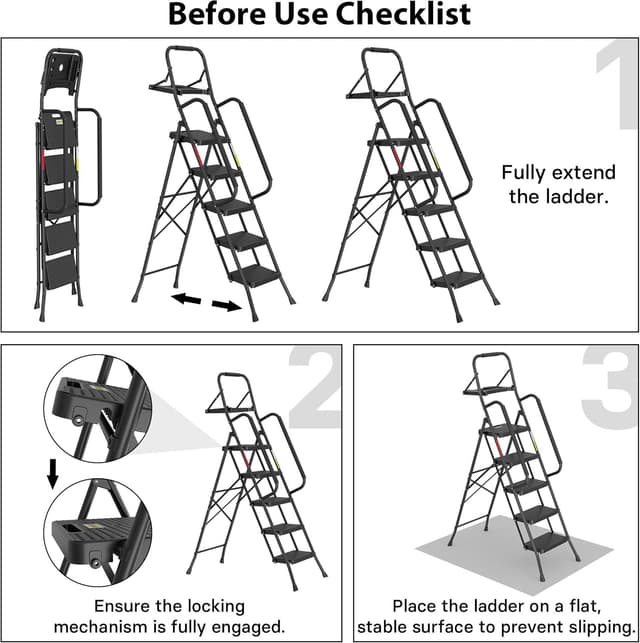 Before Use Checklist

1

Fully extend the ladder.

2

Ensure the locking mechanism is fully engaged.

3

Place the ladder on a flat, stable surface to prevent slipping.