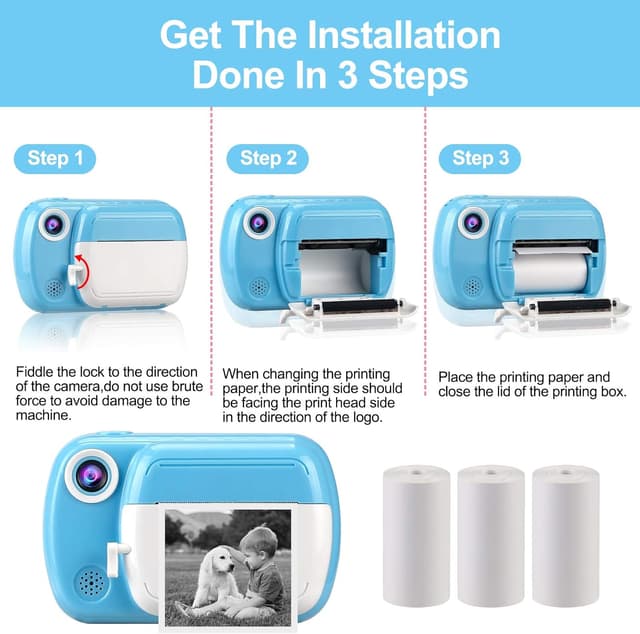 Get The Installation Done In 3 Steps

Step 1

Fiddle the lock to the direction of the camera,do not use brute force to avoid damage to the machine.

Step 2

When changing the printing paper,the printing side should be facing the print head side in the direction of the logo.

Step 3

Place the printing paper and close the lid of the printing box.