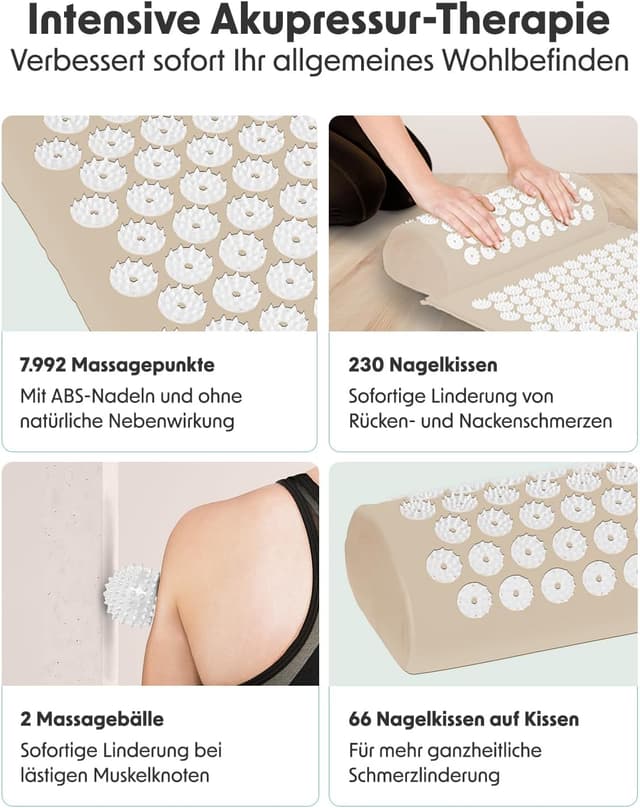 Intensive Akupressur-Therapie

Verbessert sofort Ihr allgemeines Wohlbefinden

7.992 Massagepunkte

Mit ABS-Nadeln und ohne natürliche Nebenwirkung

230 Nagelkissen

Sofortige Linderung von Rücken- und Nackenschmerzen

2 Massagebälle

Sofortige Linderung bei lästigen Muskelknoten

66 Nagelkissen auf Kissen

Für mehr ganzheitliche Schmerzlinderung