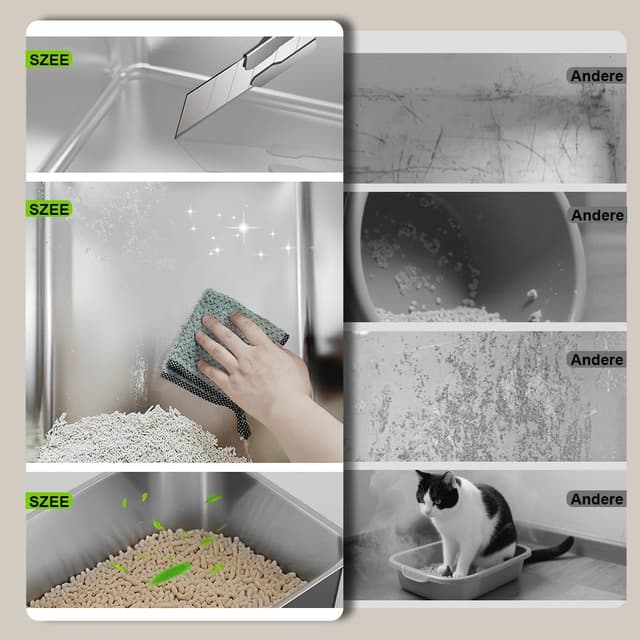 SZEE

SZEE

SZEE

Andere

Andere

Andere

Andere