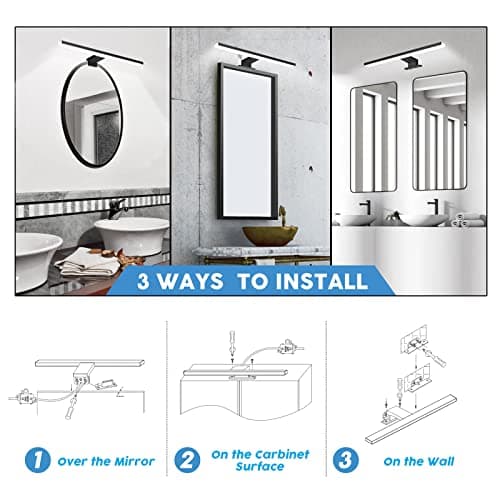 3 WAYS TO INSTALL

1 Over the Mirror

2 On the Carbinet Surface

3 On the Wall