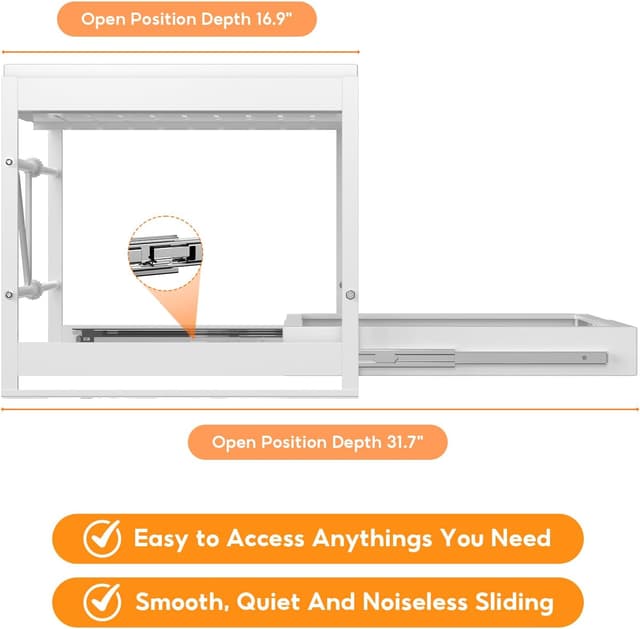 Open Position Depth 16.9"

Open Position Depth 31.7"

Easy to Access Anythings You Need

Smooth, Quiet And Noiseless Sliding