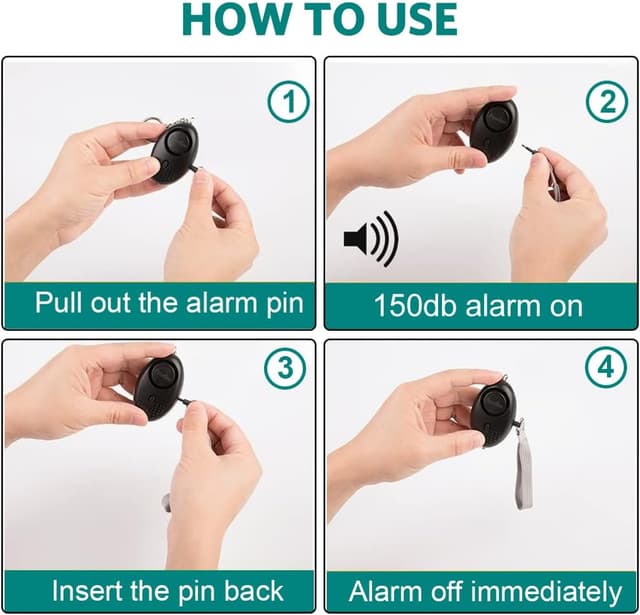 HOW TO USE

1

Pull out the alarm pin

2

150db alarm on

3

Insert the pin back

4

Alarm off immediately