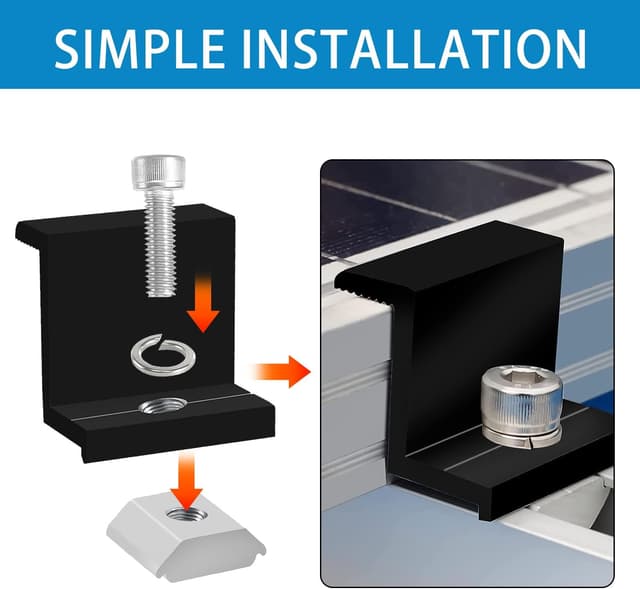 SIMPLE INSTALLATION