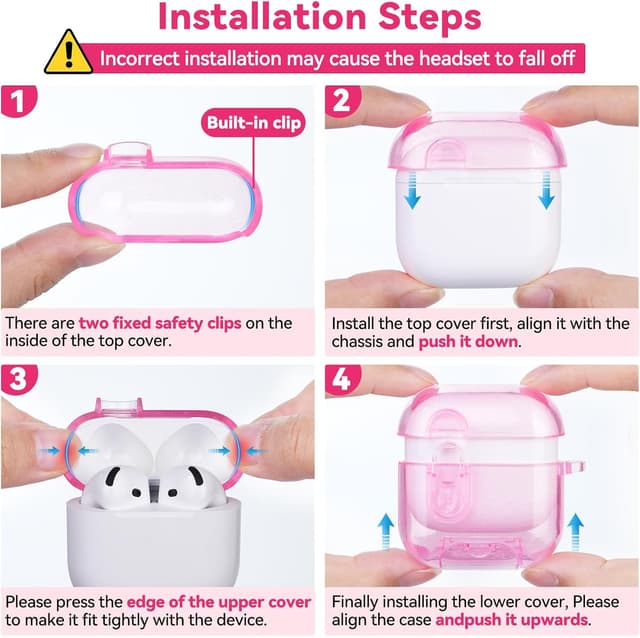 Installation Steps

Incorrect installation may cause the headset to fall off

1

Built-in clip

There are two fixed safety clips on the inside of the top cover.

2

Install the top cover first, align it with the chassis and push it down.

3

Please press the edge of the upper cover to make it fit tightly with the device.

4

Finally installing the lower cover, Please align the case andpush it upwards.