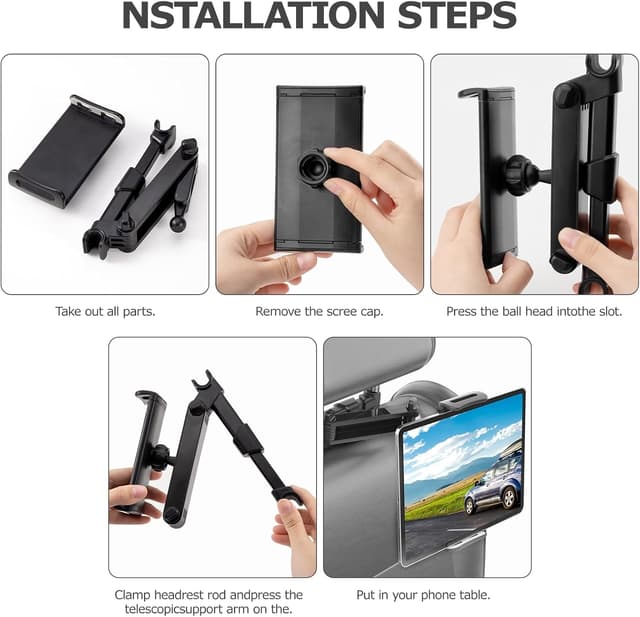 NSTALLATION STEPS

Take out all parts.

Remove the scree cap.

Press the ball head intothe slot.

Clamp headrest rod andpress the telescopicsupport arm on the.

Put in your phone table.