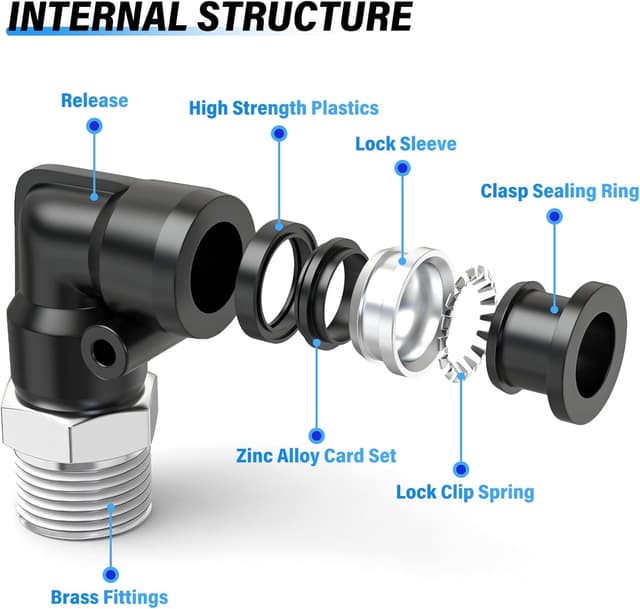 INTERNAL STRUCTURE

Release

High Strength Plastics

Lock Sleeve

Clasp Sealing Ring

Zinc Alloy Card Set

Lock Clip Spring

Brass Fittings