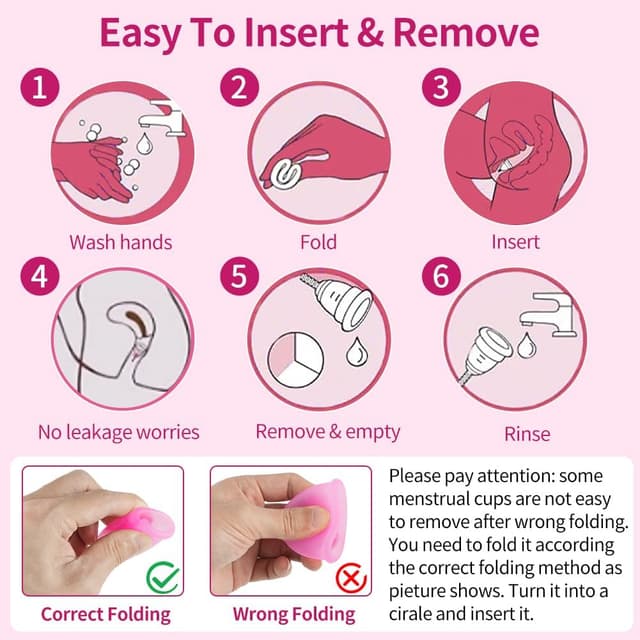 Easy To Insert & Remove

1
Wash hands

2
Fold

3
Insert

4
No leakage worries

5
Remove & empty

6
Rinse

Correct Folding

Wrong Folding

Please pay attention: some menstrual cups are not easy to remove after wrong folding. You need to fold it according the correct folding method as pieture shows. Turn it into a cirale and insert it.