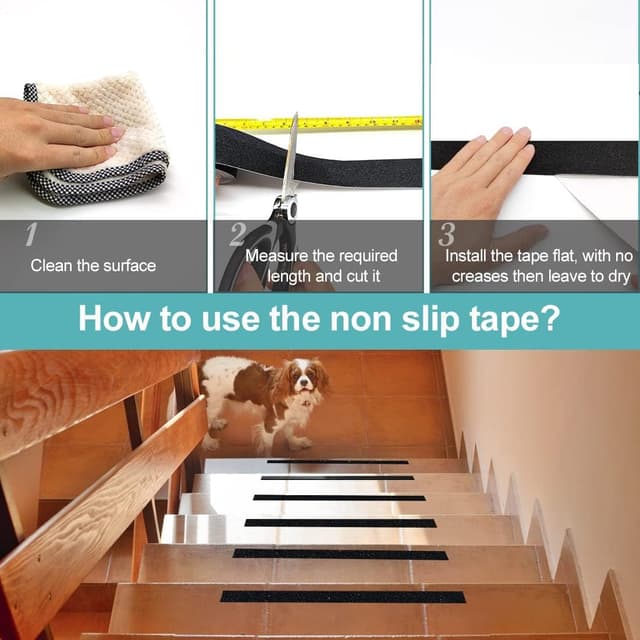 1
Clean the surface

2
Measure the required length and cut it

3
Install the tape flat, with no creases then leave to dry

How to use the non slip tape?