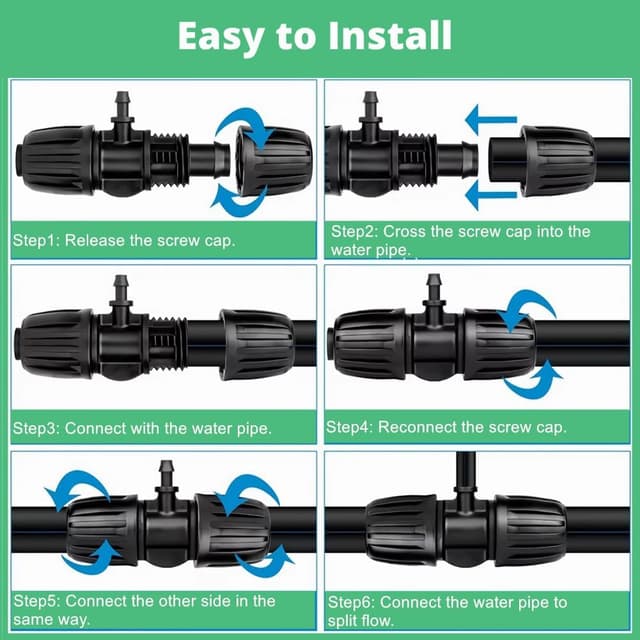 Easy to Install

Step1: Release the screw cap.

Step2: Cross the screw cap into the water pipe.

Step3: Connect with the water pipe.

Step4: Reconnect the screw cap.

Step5: Connect the other side in the same way.

Step6: Connect the water pipe to split flow.