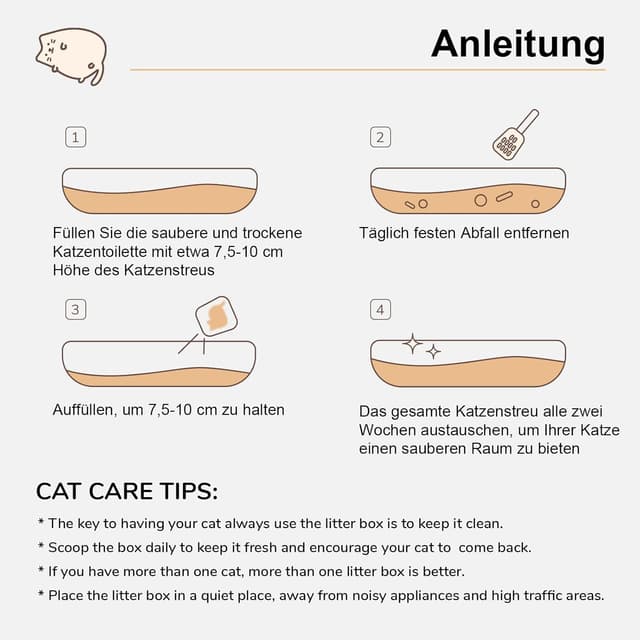 Anleitung

1

Füllen Sie die saubere und trockene Katzentoilette mit etwa 7,5-10 cm Höhe des Katzenstreus

2

Täglich festen Abfall entfernen

3

Auffüllen, um 7,5-10 cm zu halten

4

Das gesamte Katzenstreu alle zwei Wochen austauschen, um Ihrer Katze einen sauberen Raum zu bieten

CAT CARE TIPS:

* The key to having your cat always use the litter box is to keep it clean.

* Scoop the box daily to keep it fresh and encourage your cat to come back.

* If you have more than one cat, more than one litter box is better.

* Place the litter box in a quiet place, away from noisy appliances and high traffic areas.