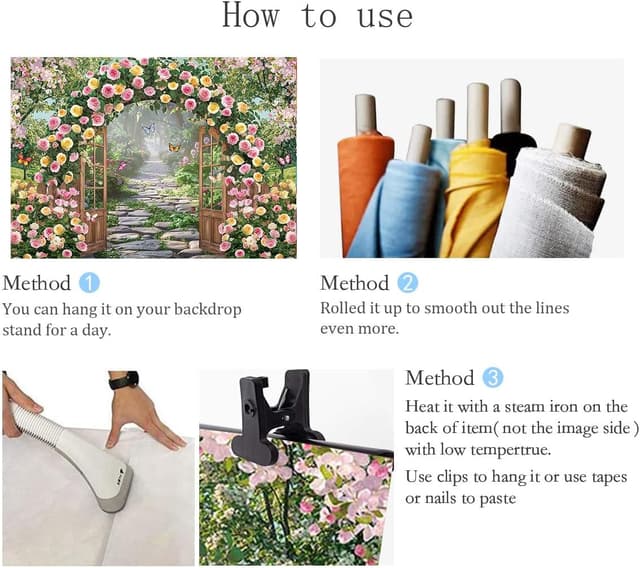 How to use

Method 1
You can hang it on your backdrop stand for a day.

Method 2
Rolled it up to smooth out the lines even more.

Method 3
Heat it with a steam iron on the back of item( not the image side ) with low tempertrue.
Use clips to hang it or use tapes or nails to paste