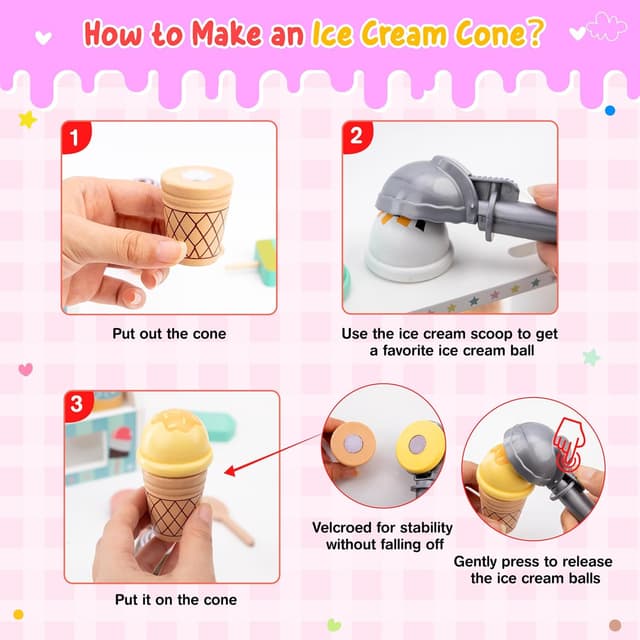 How to Make an Ice Cream Cone?

1

Put out the cone

2

Use the ice cream scoop to get a favorite ice cream ball

3

Put it on the cone

Velcroed for stability without falling off

Gently press to release the ice cream balls