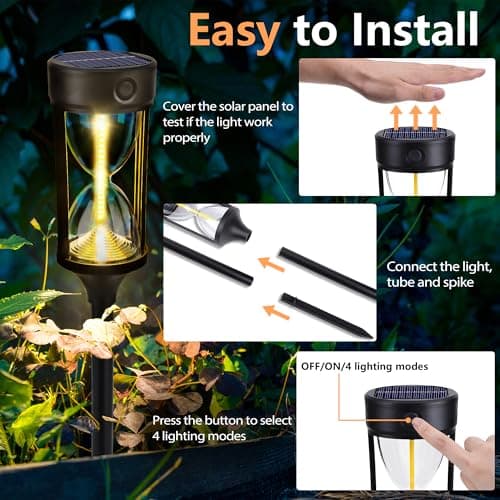 Easy to Install

Cover the solar panel to test if the light work properly

Connect the light, tube and spike

OFF/ON/4 lighting modes

Press the button to select 4 lighting modes