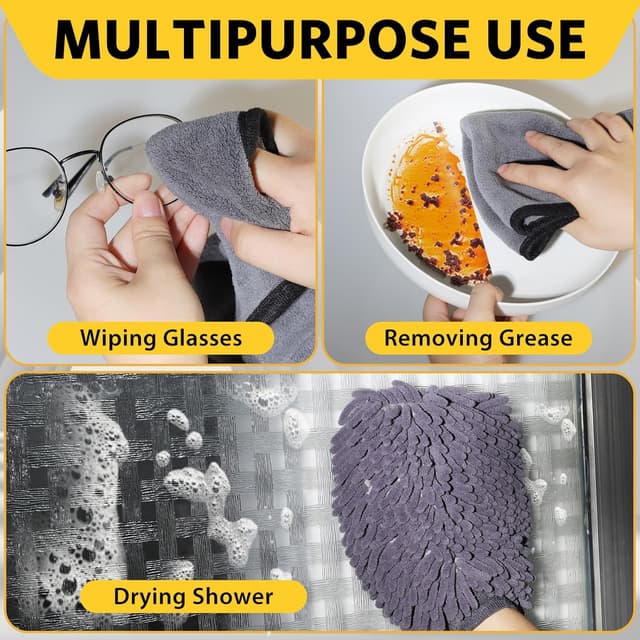 MULTIPURPOSE USE

Wiping Glasses

Removing Grease

Drying Shower