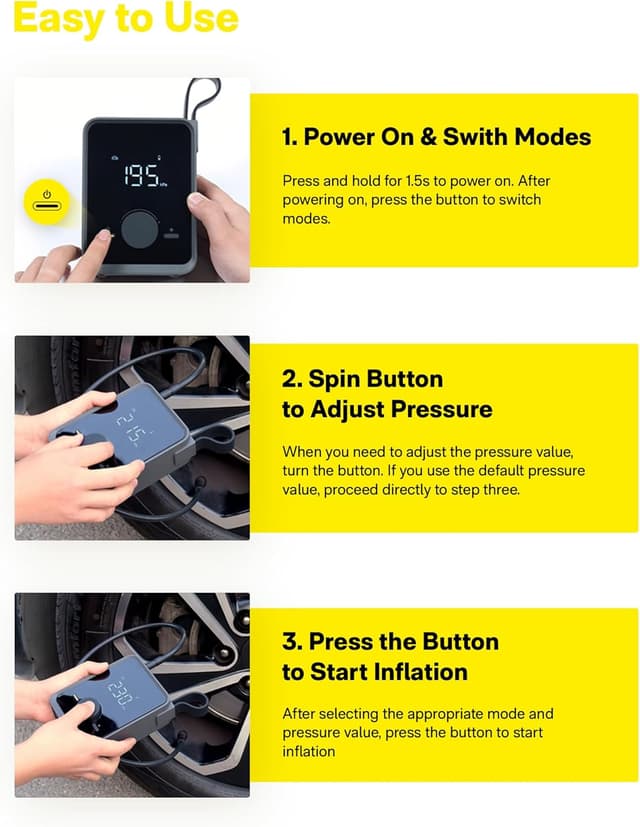 Easy to Use

195 kPa

1. Power On & Swith Modes

Press and hold for 1.5s to power on. After powering on, press the button to switch modes.

215

2. Spin Button to Adjust Pressure

When you need to adjust the pressure value, turn the button. If you use the default pressure value, proceed directly to step three.

230

3. Press the Button to Start Inflation

After selecting the appropriate mode and pressure value, press the button to start inflation