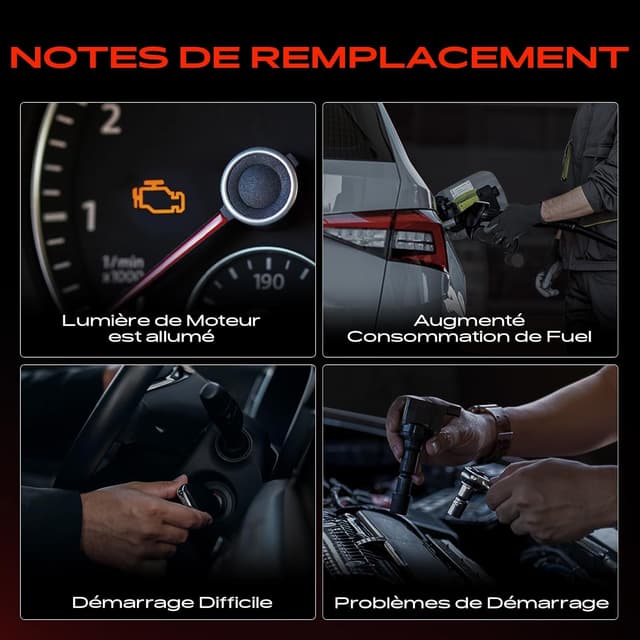 NOTES DE REMPLACEMENT

2

1

1/min x1000

190

Lumière de Moteur est allumé

Augmenté Consommation de Fuel

Démarrage Difficile

Problèmes de Démarrage