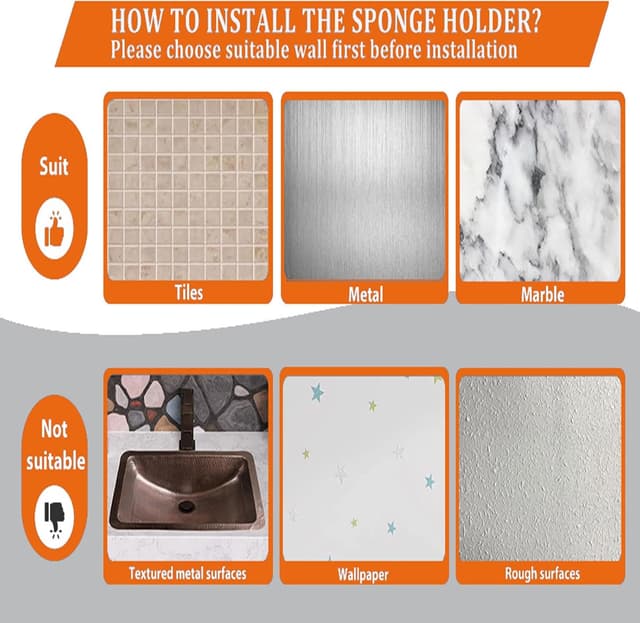 HOW TO INSTALL THE SPONGE HOLDER?
Please choose suitable wall first before installation

Suit

Tiles

Metal

Marble

Not suitable

Textured metal surfaces

Wallpaper

Rough surfaces