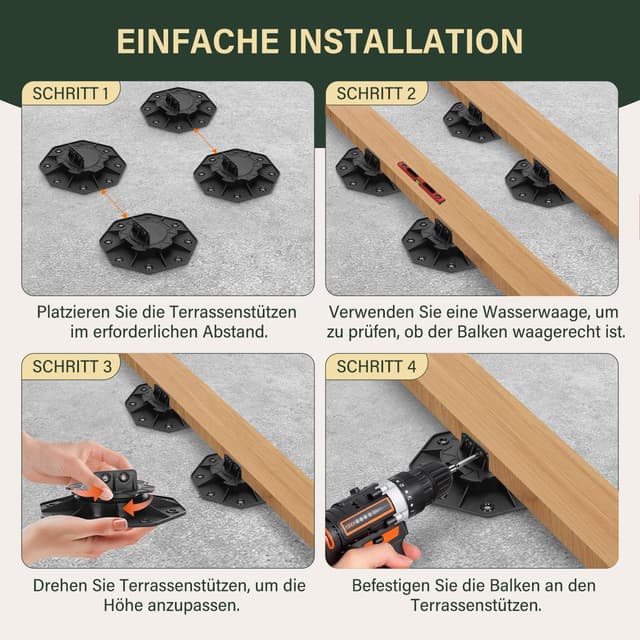 EINFACHE INSTALLATION

SCHRITT 1

Platzieren Sie die Terrassenstützen im erforderlichen Abstand.

SCHRITT 2

Verwenden Sie eine Wasserwaage, um zu prüfen, ob der Balken waagerecht ist.

SCHRITT 3

Drehen Sie Terrassenstützen, um die Höhe anzupassen.

SCHRITT 4

Befestigen Sie die Balken an den Terrassenstützen.