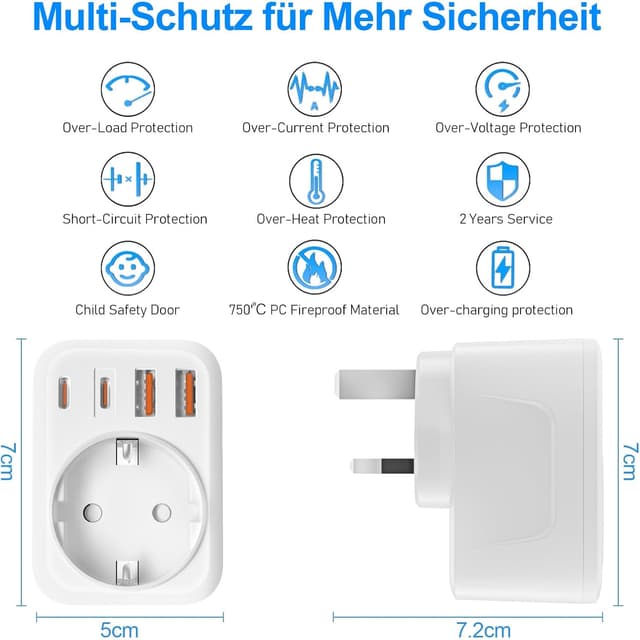 Multi-Schutz für Mehr Sicherheit

A

Over-Load Protection

Over-Current Protection

Over-Voltage Protection

Short-Circuit Protection

Over-Heat Protection

2 Years Service

Child Safety Door

750°C PC Fireproof Material

Over-charging protection

7cm

5cm

7cm

7.2cm